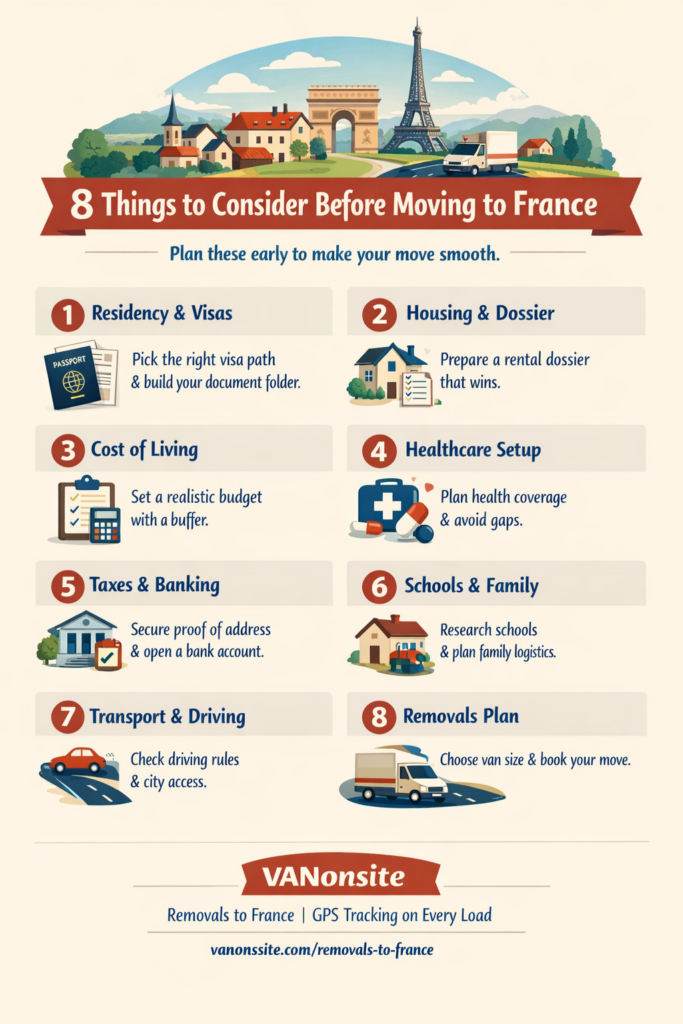 8 Things to Consider Before Moving to France

Plan these early to make your move smooth.

1 Residency & Visas

PASSPORT

Pick the right visa path & build your document folder.

2 Housing & Dossier

Prepare a rental dossier that wins.

3 Cost of Living

Set a realistic budget with a buffer.

4 Healthcare Setup

Plan health coverage & avoid gaps.

5 Taxes & Banking

Secure proof of address & open a bank account.

6 Schools & Family

Research schools & plan family logistics.

7 Transport & Driving

Check driving rules & city access.

8 Removals Plan

Choose van size & book your move.

VANonsite

Removals to France | GPS Tracking on Every Load

vanonssite.com/removals-to-france