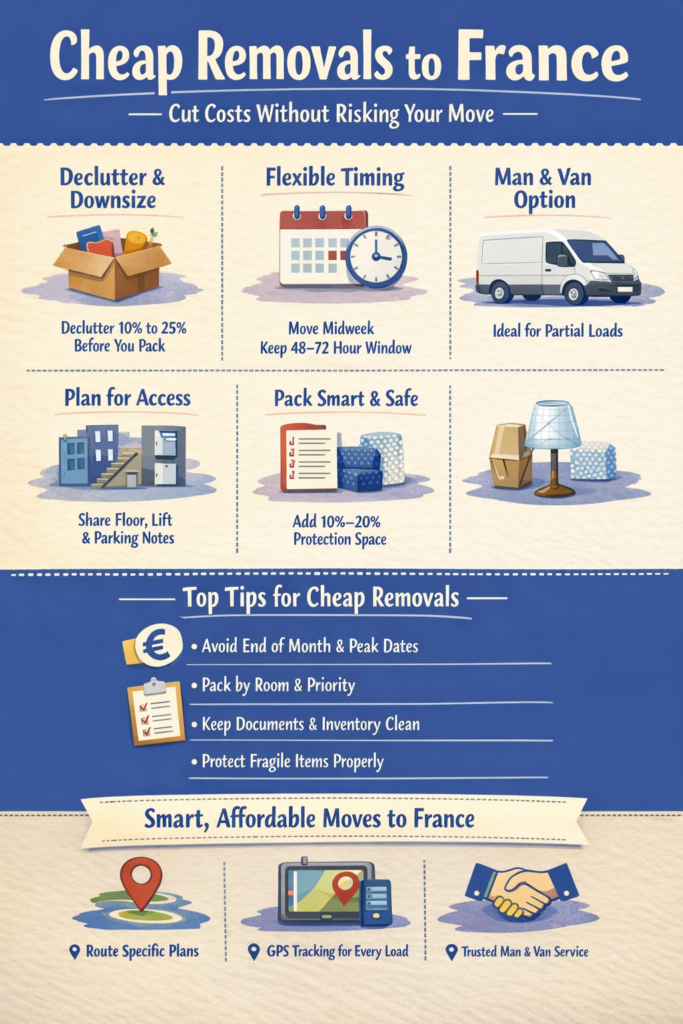 Cheap Removals to France

Cut Costs Without Risking Your Move

Declutter & Downsize

Declutter 10% to 25% Before You Pack

Flexible Timing

Move Midweek Keep 48–72 Hour Window

Man & Van Option

Ideal for Partial Loads

Plan for Access

Share Floor, Lift & Parking Notes

Pack Smart & Safe

Add 10%–20% Protection Space

Top Tips for Cheap Removals

€

• Avoid End of Month & Peak Dates

• Pack by Room & Priority

• Keep Documents & Inventory Clean

• Protect Fragile Items Properly

Smart, Affordable Moves to France

Route Specific Plans

GPS Tracking for Every Load

Trusted Man & Van Service