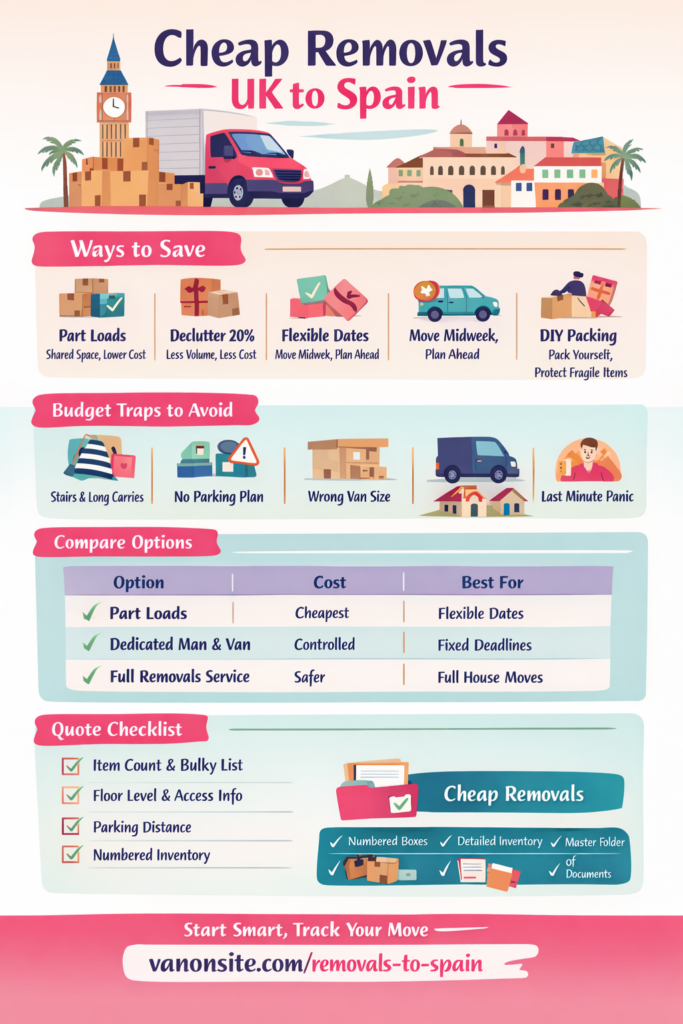 Cheap Removals
UK to Spain

Ways to Save

Part Loads
Shared Space, Lower Cost

Declutter 20%
Less Volume, Less Cost

Flexible Dates
Move Midweek, Plan Ahead

Move Midweek, Plan Ahead

DIY Packing
Pack Yourself, Protect Fragile Items

Budget Traps to Avoid

Stairs & Long Carries

No Parking Plan

Wrong Van Size

Last Minute Panic

Compare Options

| Option | Cost | Best For |
|---|---|---|
| ✓ Part Loads | Cheapest | Flexible Dates |
| ✓ Dedicated Man & Van | Controlled | Fixed Deadlines |
| ✓ Full Removals Service | Safer | Full House Moves |

Quote Checklist

Item Count & Bulky List

Floor Level & Access Info

Parking Distance

Numbered Inventory

Cheap Removals

✓ Numbered Boxes ✓ Detailed Inventory ✓ Master Folder of Documents

Start Smart, Track Your Move

vanonsite.com/removals-to-spain