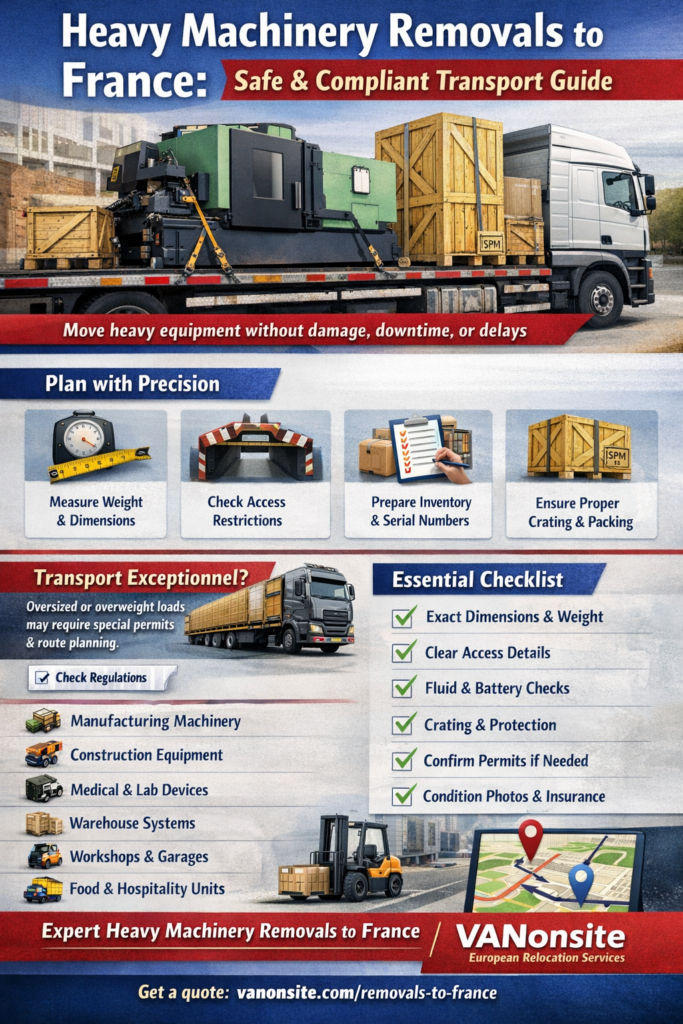 Heavy Machinery Removals to France: Safe & Compliant Transport Guide

SPM

Move heavy equipment without damage, downtime, or delays

Plan with Precision

Measure Weight & Dimensions

Check Access Restrictions

Prepare Inventory & Serial Numbers

SPM

Ensure Proper Crating & Packing

Transport Exceptionnel?

Oversized or overweight loads may require special permits & route planning.

Check Regulations

Manufacturing Machinery

Construction Equipment

Medical & Lab Devices

Warehouse Systems

Workshops & Garages

Food & Hospitality Units

Essential Checklist

Exact Dimensions & Weight

Clear Access Details

Fluid & Battery Checks

Crating & Protection

Confirm Permits if Needed

Condition Photos & Insurance

Expert Heavy Machinery Removals to France

VANonsite
European Relocation Services

Get a quote: vanonsite.com/removals-to-france