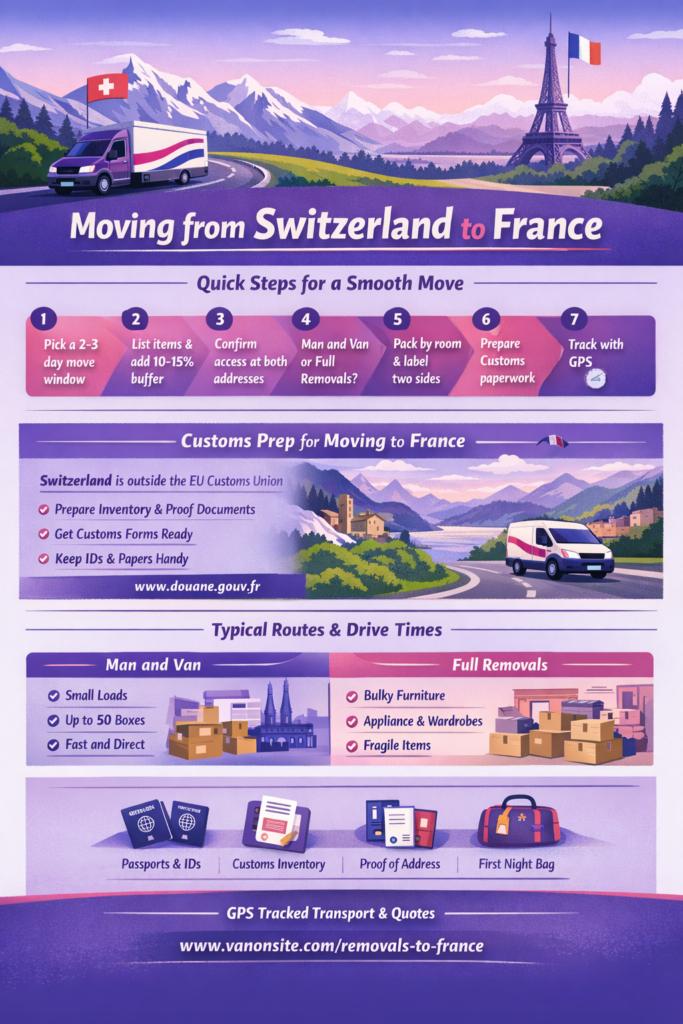 Moving from Switzerland to France

Quick Steps for a Smooth Move

1 Pick a 2-3 day move window

2 List items & add 10-15% buffer

3 Confirm access at both addresses

4 Man and Van or Full Removals?

5 Pack by room & label two sides

6 Prepare Customs paperwork

7 Track with GPS

Customs Prep for Moving to France

Switzerland is outside the EU Customs Union

Prepare Inventory & Proof Documents

Get Customs Forms Ready

Keep IDs & Papers Handy

www.douane.gouv.fr

Typical Routes & Drive Times

Man and Van

Small Loads

Up to 50 Boxes

Fast and Direct

Full Removals

Bulky Furniture

Appliance & Wardrobes

Fragile Items

Passports & IDs

Customs Inventory

Proof of Address

First Night Bag

GPS Tracked Transport & Quotes

www.vanonsite.com/removals-to-france