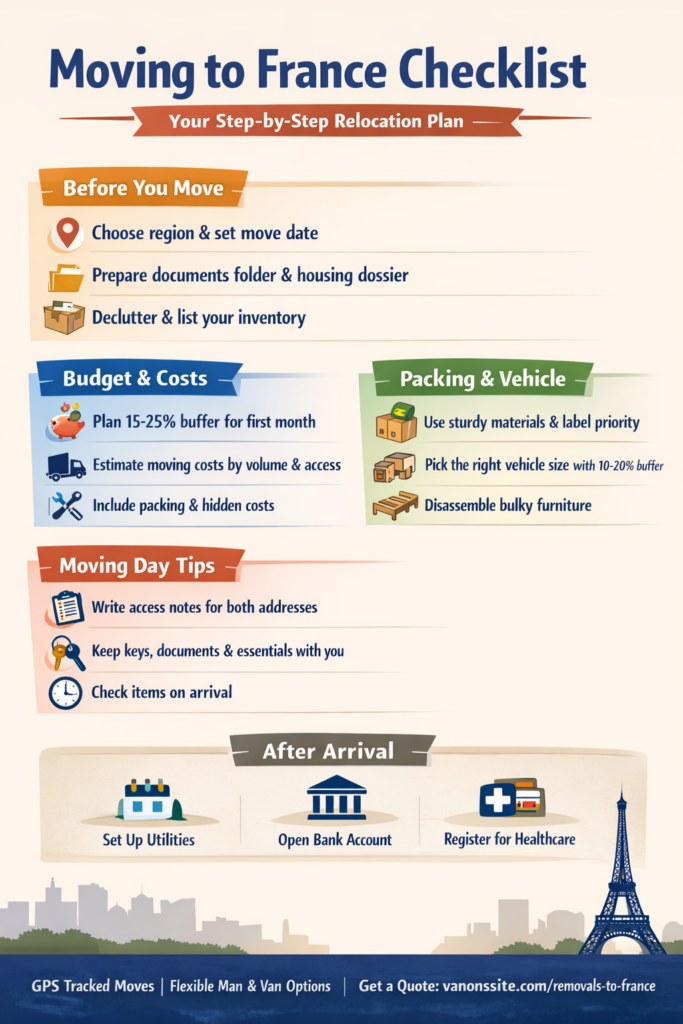 Moving to France Checklist

Your Step-by-Step Relocation Plan

Before You Move

Choose region & set move date

Prepare documents folder & housing dossier

Declutter & list your inventory

Budget & Costs

Plan 15-25% buffer for first month

Estimate moving costs by volume & access

Include packing & hidden costs

Packing & Vehicle

Use sturdy materials & label priority

Pick the right vehicle size with 10-20% buffer

Disassemble bulky furniture

Moving Day Tips

Write access notes for both addresses

Keep keys, documents & essentials with you

Check items on arrival

After Arrival

Set Up Utilities

Open Bank Account

Register for Healthcare

GPS Tracked Moves | Flexible Man & Van Options | Get a Quote: vanonssite.com/removals-to-france