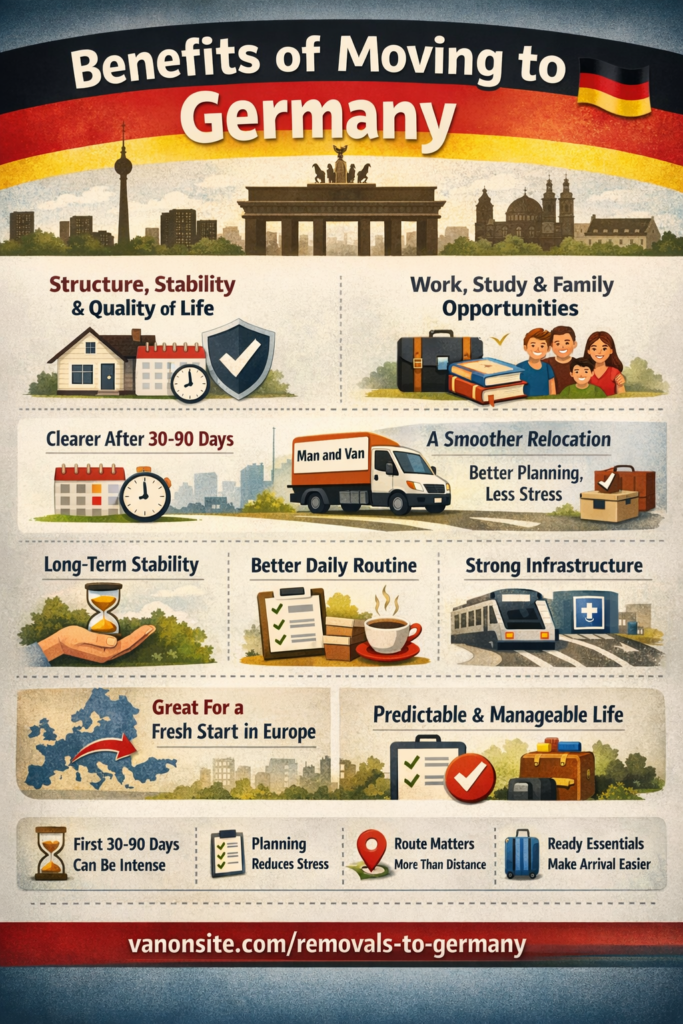 Benefits of Moving to Germany

Structure, Stability & Quality of Life

Work, Study & Family Opportunities

Clearer After 30-90 Days

Man and Van

A Smoother Relocation

Better Planning, Less Stress

Long-Term Stability

Better Daily Routine

Strong Infrastructure

Great For a Fresh Start in Europe

Predictable & Manageable Life

First 30-90 Days Can Be Intense

Planning Reduces Stress

Route Matters More Than Distance

Ready Essentials Make Arrival Easier

vanonsite.com/removals-to-germany