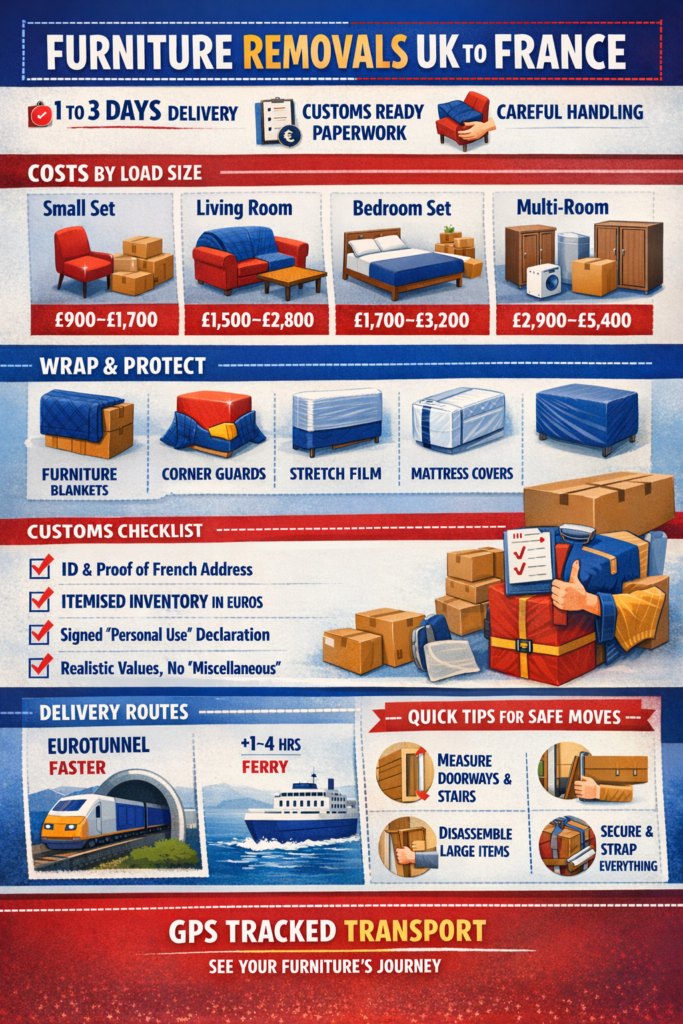 FURNITURE REMOVALS UK TO FRANCE

1 TO 3 DAYS DELIVERY
CUSTOMS READY PAPERWORK
CAREFUL HANDLING

COSTS BY LOAD SIZE

Small Set
£900–£1,700

Living Room
£1,500–£2,800

Bedroom Set
£1,700–£3,200

Multi-Room
£2,900–£5,400

WRAP & PROTECT

FURNITURE BLANKETS
CORNER GUARDS
STRETCH FILM
MATTRESS COVERS

CUSTOMS CHECKLIST

ID & Proof of French Address
ITEMISED INVENTORY IN EUROS
Signed "Personal Use" Declaration
Realistic Values, No "Miscellaneous"

DELIVERY ROUTES

EUROTUNNEL
FASTER

+1–4 HRS
FERRY

QUICK TIPS FOR SAFE MOVES

MEASURE DOORWAYS & STAIRS
DISASSEMBLE LARGE ITEMS
SECURE & STRAP EVERYTHING

GPS TRACKED TRANSPORT
SEE YOUR FURNITURE'S JOURNEY