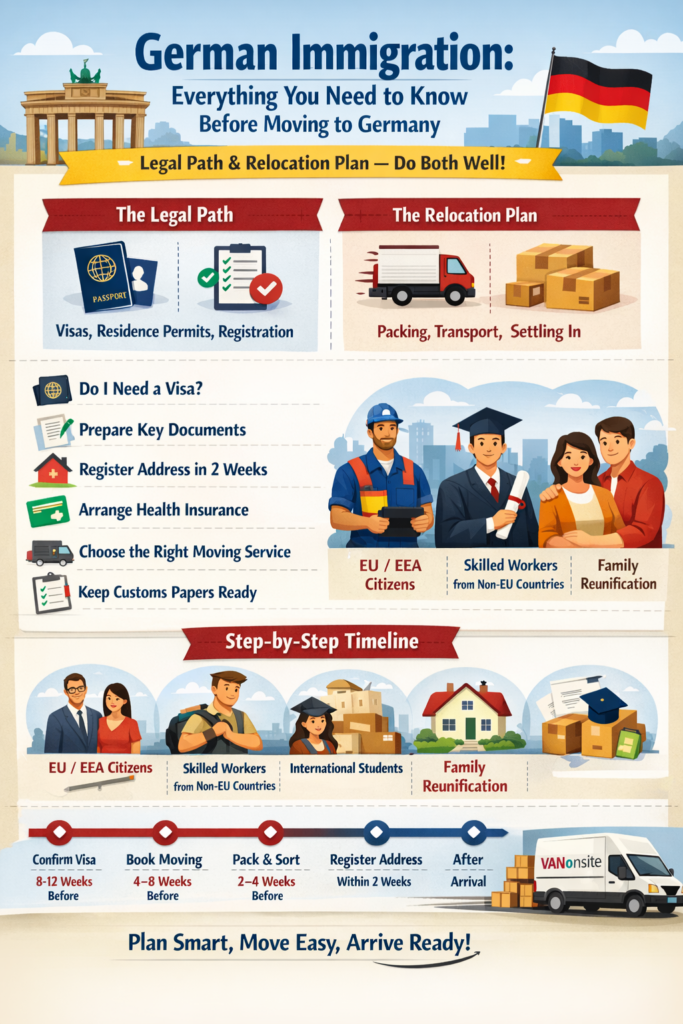 German Immigration:
Everything You Need to Know Before Moving to Germany

Legal Path & Relocation Plan — Do Both Well!

The Legal Path

PASSPORT

Visas, Residence Permits, Registration

The Relocation Plan

Packing, Transport, Settling In

Do I Need a Visa?

Prepare Key Documents

Register Address in 2 Weeks

Arrange Health Insurance

Choose the Right Moving Service

Keep Customs Papers Ready

EU / EEA Citizens

Skilled Workers from Non-EU Countries

Family Reunification

Step-by-Step Timeline

EU / EEA Citizens

Skilled Workers from Non-EU Countries

International Students

Family Reunification

Confirm Visa 8-12 Weeks Before

Book Moving 4–8 Weeks Before

Pack & Sort 2–4 Weeks Before

Register Address Within 2 Weeks

After Arrival

VANonsite

Plan Smart, Move Easy, Arrive Ready!