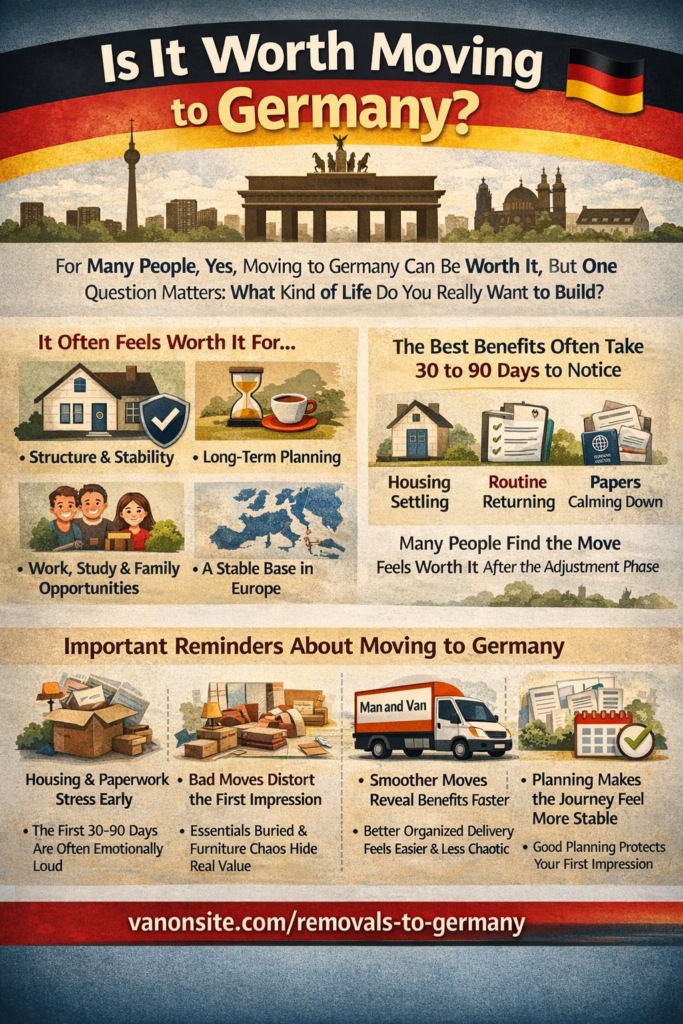 Is It Worth Moving to Germany?

For Many People, Yes, Moving to Germany Can Be Worth It, But One Question Matters: What Kind of Life Do You Really Want to Build?

It Often Feels Worth It For...

• Structure & Stability

• Long-Term Planning

• Work, Study & Family Opportunities

• A Stable Base in Europe

The Best Benefits Often Take 30 to 90 Days to Notice

Housing Settling

Routine Returning

Papers Calming Down

Many People Find the Move Feels Worth It After the Adjustment Phase

Important Reminders About Moving to Germany

Housing & Paperwork Stress Early

• The First 30-90 Days Are Often Emotionally Loud

• Bad Moves Distort the First Impression

• Essentials Buried & Furniture Chaos Hide Real Value

Man and Van

• Smoother Moves Reveal Benefits Faster

• Better Organized Delivery Feels Easier & Less Chaotic

• Planning Makes the Journey Feel More Stable

• Good Planning Protects Your First Impression

vanonsite.com/removals-to-germany