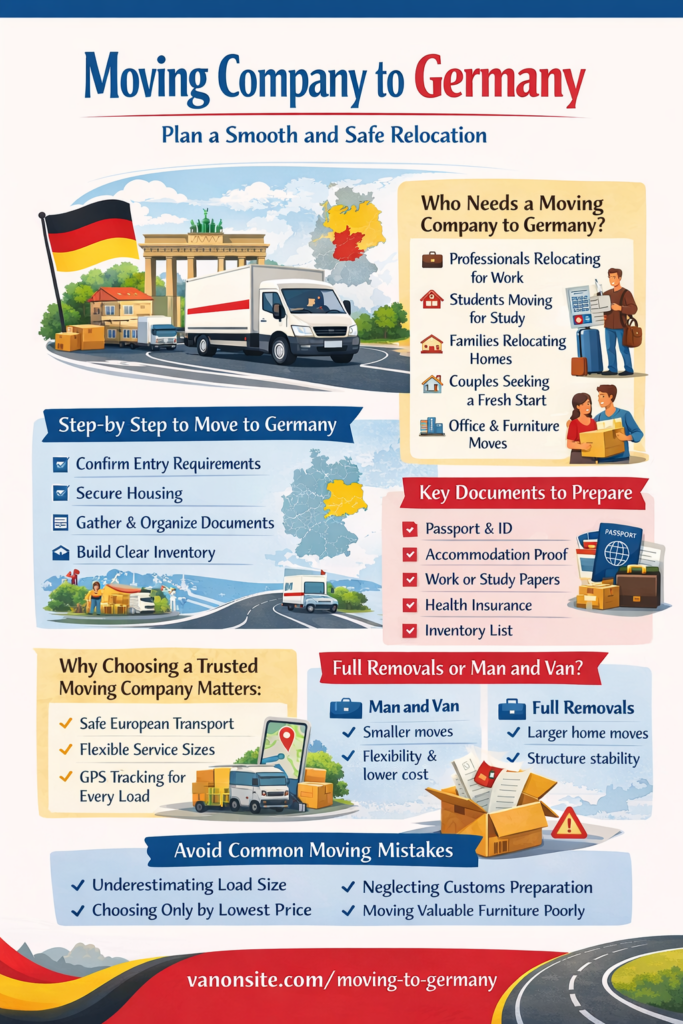 Moving Company to Germany

Plan a Smooth and Safe Relocation

Who Needs a Moving Company to Germany?

Professionals Relocating for Work

Students Moving for Study

Families Relocating Homes

Couples Seeking a Fresh Start

Office & Furniture Moves

Step-by Step to Move to Germany

Confirm Entry Requirements

Secure Housing

Gather & Organize Documents

Build Clear Inventory

Key Documents to Prepare

Passport & ID

Accommodation Proof

Work or Study Papers

Health Insurance

Inventory List

PASSPORT

Why Choosing a Trusted Moving Company Matters:

Safe European Transport

Flexible Service Sizes

GPS Tracking for Every Load

Full Removals or Man and Van?

Man and Van

Smaller moves

Flexibility & lower cost

Full Removals

Larger home moves

Structure stability

Avoid Common Moving Mistakes

Underestimating Load Size

Choosing Only by Lowest Price

Neglecting Customs Preparation

Moving Valuable Furniture Poorly

vanonsite.com/moving-to-germany