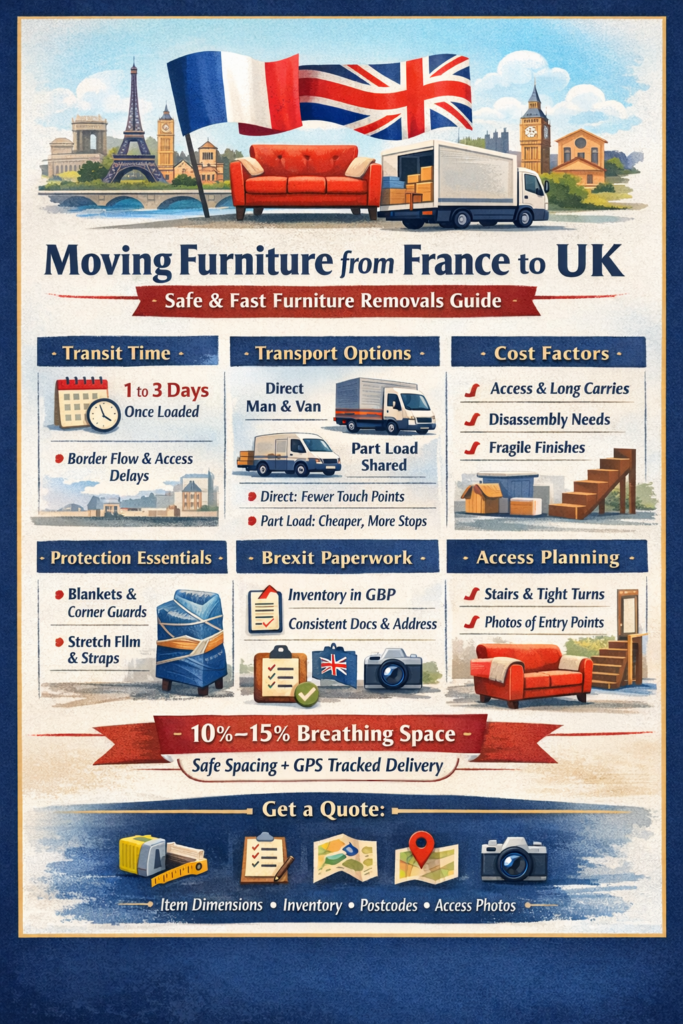 Moving Furniture from France to UK

Safe & Fast Furniture Removals Guide

Transit Time

1 to 3 Days Once Loaded

Border Flow & Access Delays

Transport Options

Direct Man & Van

Part Load Shared

Direct: Fewer Touch Points

Part Load: Cheaper, More Stops

Cost Factors

Access & Long Carries

Disassembly Needs

Fragile Finishes

Protection Essentials

Blankets & Corner Guards

Stretch Film & Straps

Brexit Paperwork

Inventory in GBP

Consistent Docs & Address

Access Planning

Stairs & Tight Turns

Photos of Entry Points

10%–15% Breathing Space

Safe Spacing + GPS Tracked Delivery

Get a Quote:

Item Dimensions • Inventory • Postcodes • Access Photos