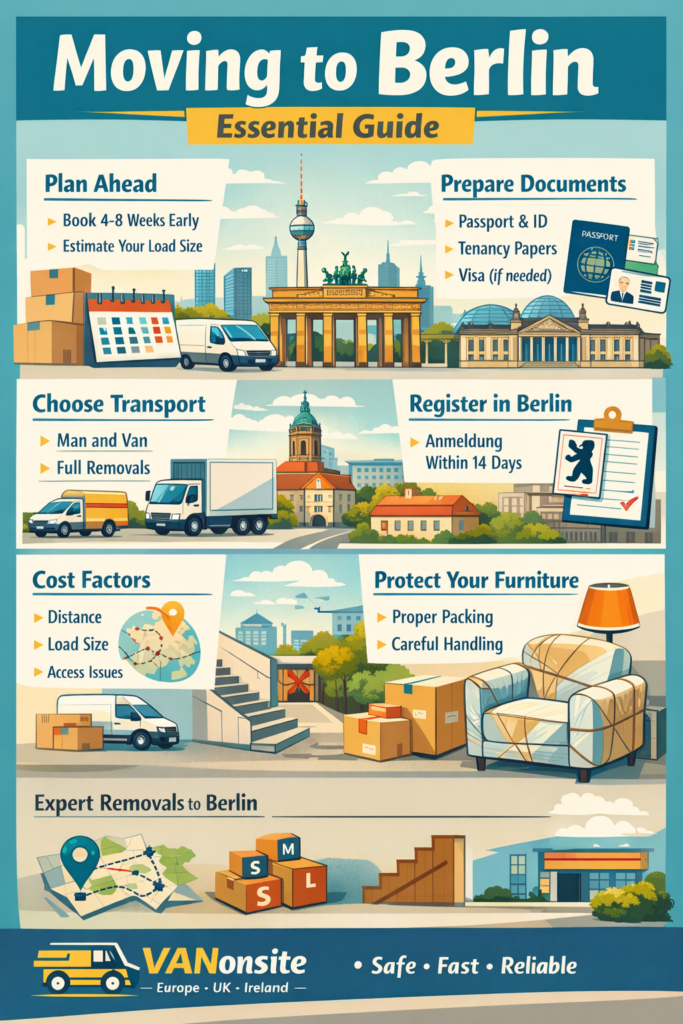 Moving to Berlin
Essential Guide

Plan Ahead
Book 4-8 Weeks Early
Estimate Your Load Size

Prepare Documents
Passport & ID
Tenancy Papers
Visa (if needed)

PASSPORT

Choose Transport
Man and Van
Full Removals

Register in Berlin
Anmeldung Within 14 Days

Cost Factors
Distance
Load Size
Access Issues

Protect Your Furniture
Proper Packing
Careful Handling

Expert Removals to Berlin

S M S L

VANonsite
Europe · UK · Ireland
• Safe • Fast • Reliable