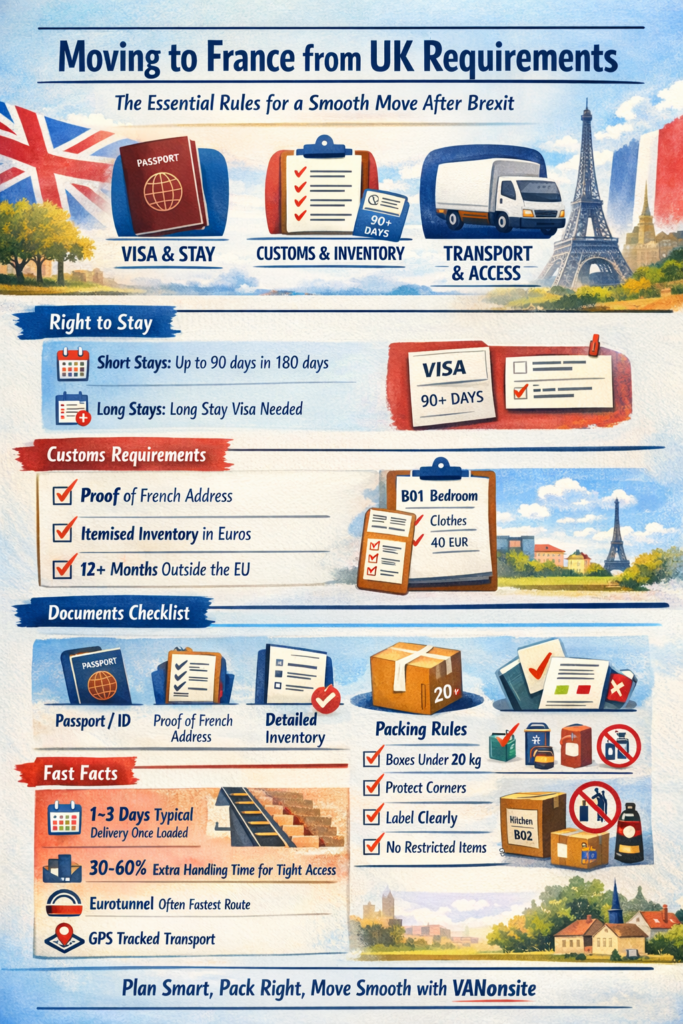 Moving to France from UK Requirements

The Essential Rules for a Smooth Move After Brexit

PASSPORT

VISA & STAY

90+ DAYS

CUSTOMS & INVENTORY

TRANSPORT & ACCESS

Right to Stay

Short Stays: Up to 90 days in 180 days

Long Stays: Long Stay Visa Needed

VISA

90+ DAYS

Customs Requirements

Proof of French Address

Itemised Inventory in Euros

12+ Months Outside the EU

B01 Bedroom

Clothes

40 EUR

Documents Checklist

PASSPORT

Passport / ID

Proof of French Address

Detailed Inventory

20

Packing Rules

Boxes Under 20 kg

Protect Corners

Label Clearly

No Restricted Items

Kitchen B02

Fast Facts

1–3 Days Typical Delivery Once Loaded

30–60% Extra Handling Time for Tight Access

Eurotunnel Often Fastest Route

GPS Tracked Transport

Plan Smart, Pack Right, Move Smooth with VANonsite