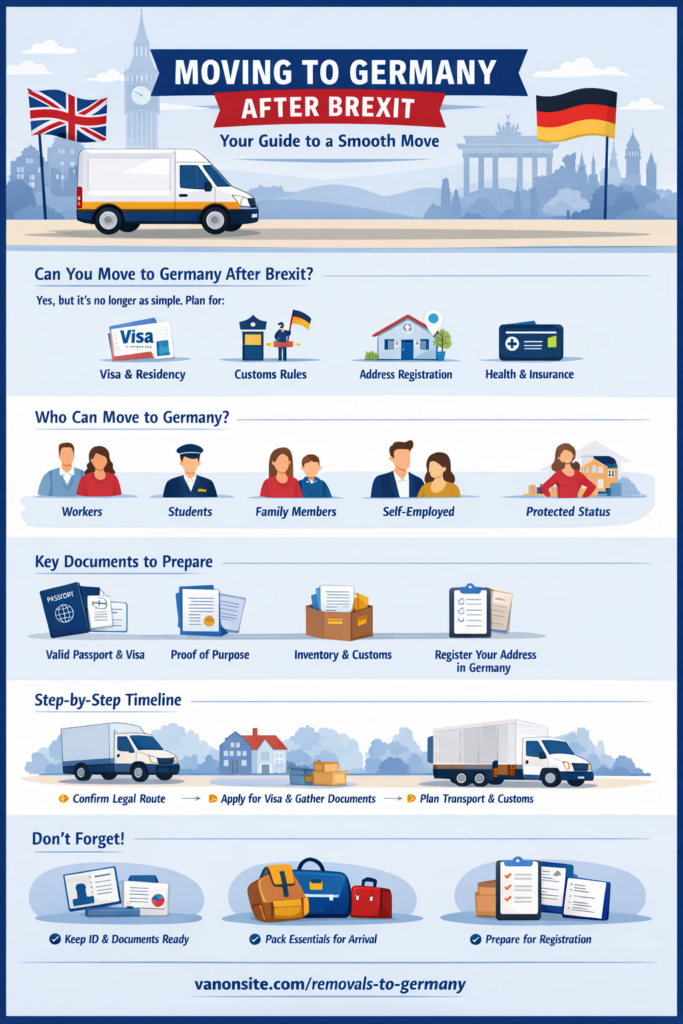 MOVING TO GERMANY
AFTER BREXIT
Your Guide to a Smooth Move

Can You Move to Germany After Brexit?

Yes, but it's no longer as simple, Plan for:

Visa

Visa & Residency

Customs Rules

Address Registration

Health & Insurance

Who Can Move to Germany?

Workers

Students

Family Members

Self-Employed

Protected Status

Key Documents to Prepare

PASSPORT

Valid Passport & Visa

Proof of Purpose

Inventory & Customs

Register Your Address in Germany

Step-by-Step Timeline

Confirm Legal Route → Apply for Visa & Gather Documents → Plan Transport & Customs

Don't Forget!

Keep ID & Documents Ready

Pack Essentials for Arrival

Prepare for Registration

vanonsite.com/removals-to-germany