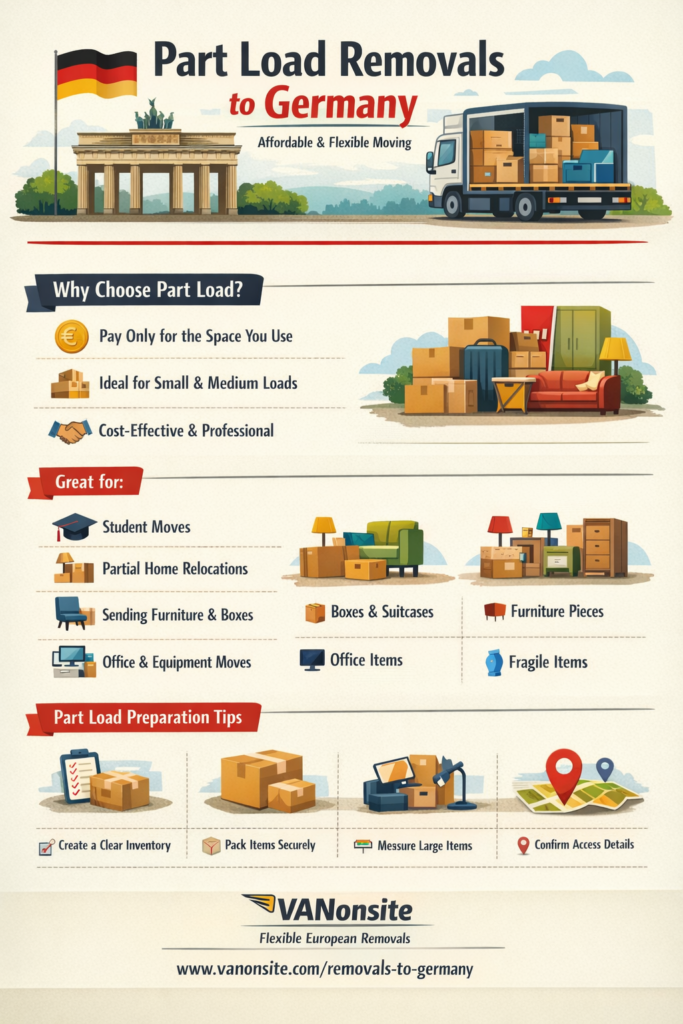 Part Load Removals
to Germany

Affordable & Flexible Moving

Why Choose Part Load?

Pay Only for the Space You Use

Ideal for Small & Medium Loads

Cost-Effective & Professional

Great for:

Student Moves

Partial Home Relocations

Sending Furniture & Boxes

Office & Equipment Moves

Boxes & Suitcases

Office Items

Furniture Pieces

Fragile Items

Part Load Preparation Tips

Create a Clear Inventory

Pack Items Securely

Messure Large Items

Confirm Access Details

VANonsite

Flexible European Removals

www.vanonsite.com/removals-to-germany