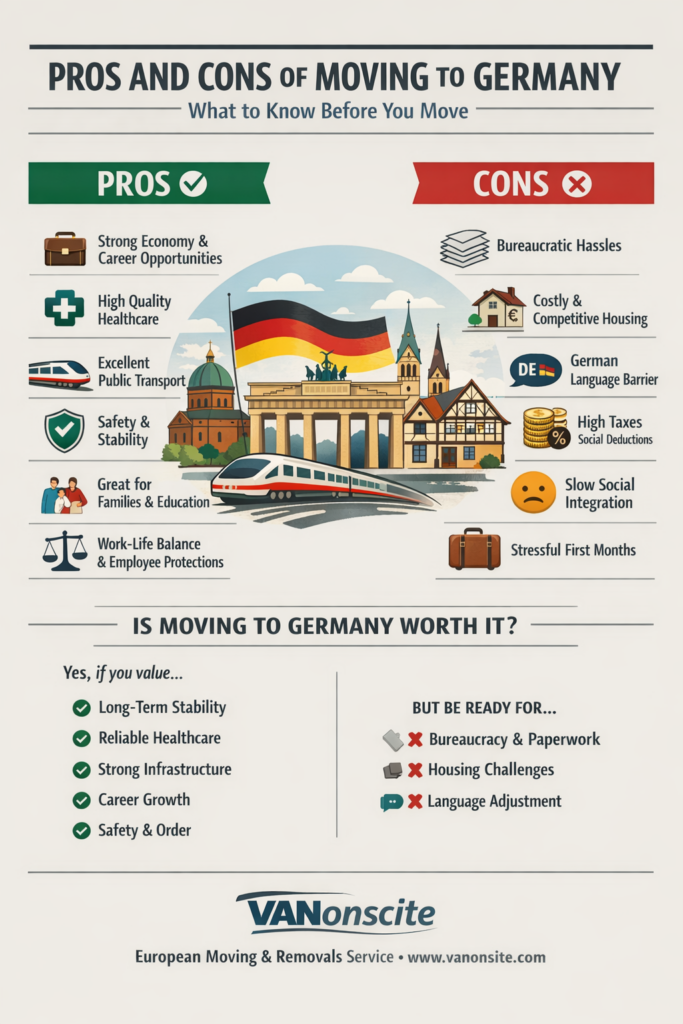 PROS AND CONS OF MOVING TO GERMANY
What to Know Before You Move

PROS

Strong Economy & Career Opportunities

High Quality Healthcare

Excellent Public Transport

Safety & Stability

Great for Families & Education

Work-Life Balance & Employee Protections

CONS

Bureaucratic Hassles

Costly & Competitive Housing

DE
German Language Barrier

High Taxes
Social Deductions

Slow Social Integration

Stressful First Months

IS MOVING TO GERMANY WORTH IT?

Yes, if you value...

Long-Term Stability

Reliable Healthcare

Strong Infrastructure

Career Growth

Safety & Order

BUT BE READY FOR...

Bureaucracy & Paperwork

Housing Challenges

Language Adjustment

VANonsite

European Moving & Removals Service • www.vanonsite.com