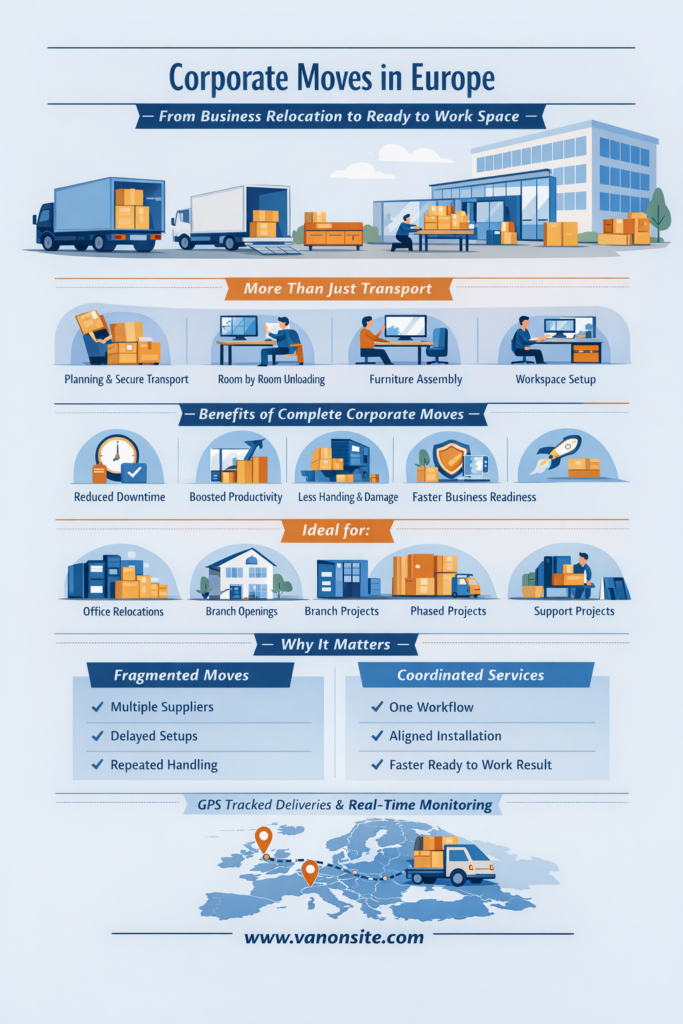 Corporate Moves in Europe

— From Business Relocation to Ready to Work Space —

More Than Just Transport

Planning & Secure Transport
Room by Room Unloading
Furniture Assembly
Workspace Setup

— Benefits of Complete Corporate Moves —

Reduced Downtime
Boosted Productivity
Less Handing & Damage
Faster Business Readiness

Ideal for:

Office Relocations
Branch Openings
Branch Projects
Phased Projects
Support Projects

— Why It Matters —

Fragmented Moves
✓ Multiple Suppliers
✓ Delayed Setups
✓ Repeated Handling

Coordinated Services
✓ One Workflow
✓ Aligned Installation
✓ Faster Ready to Work Result

GPS Tracked Deliveries & Real-Time Monitoring

www.vanonsite.com