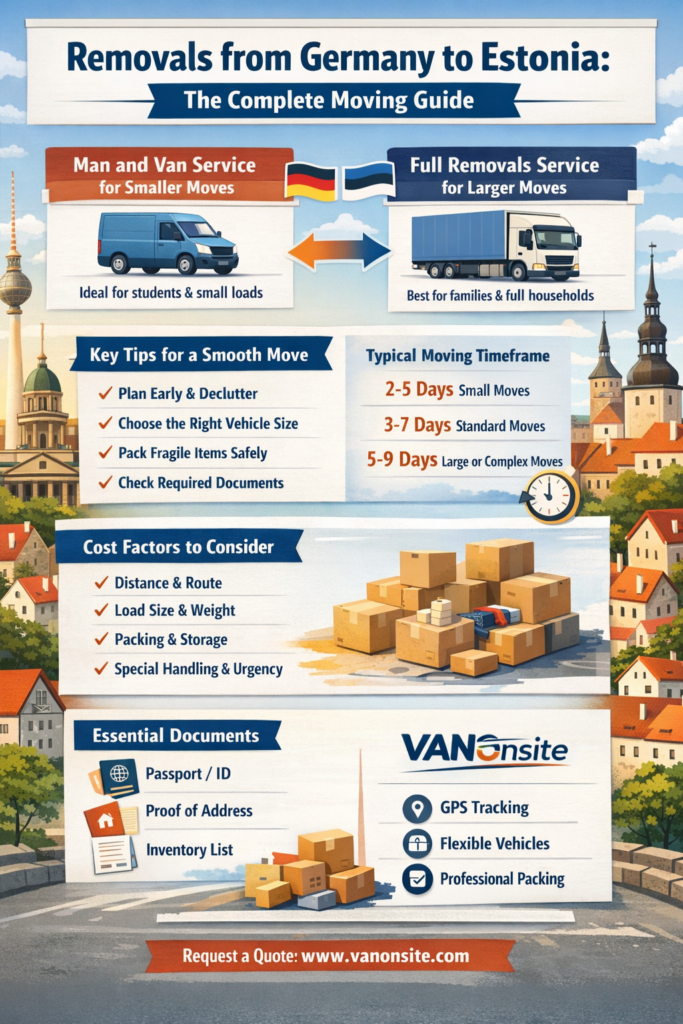 Removals from Germany to Estonia:

The Complete Moving Guide

Man and Van Service for Smaller Moves

Ideal for students & small loads

Full Removals Service for Larger Moves

Best for families & full households

Key Tips for a Smooth Move

✓ Plan Early & Declutter
✓ Choose the Right Vehicle Size
✓ Pack Fragile Items Safely
✓ Check Required Documents

Typical Moving Timeframe

2-5 Days Small Moves
3-7 Days Standard Moves
5-9 Days Large or Complex Moves

Cost Factors to Consider

✓ Distance & Route
✓ Load Size & Weight
✓ Packing & Storage
✓ Special Handling & Urgency

Essential Documents

Passport / ID
Proof of Address
Inventory List

VANOnsite

GPS Tracking
Flexible Vehicles
Professional Packing

Request a Quote: www.vanonsite.com