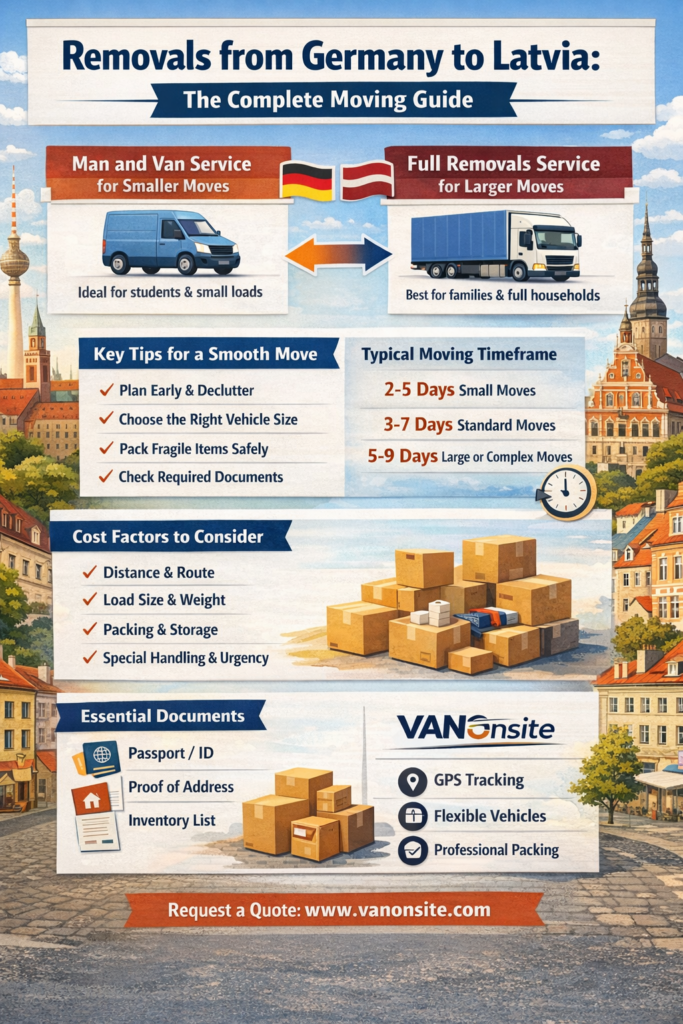 Removals from Germany to Latvia:
The Complete Moving Guide

Man and Van Service
for Smaller Moves

Ideal for students & small loads

Full Removals Service
for Larger Moves

Best for families & full households

Key Tips for a Smooth Move
✓ Plan Early & Declutter
✓ Choose the Right Vehicle Size
✓ Pack Fragile Items Safely
✓ Check Required Documents

Typical Moving Timeframe
2-5 Days Small Moves
3-7 Days Standard Moves
5-9 Days Large or Complex Moves

Cost Factors to Consider
✓ Distance & Route
✓ Load Size & Weight
✓ Packing & Storage
✓ Special Handling & Urgency

Essential Documents
Passport / ID
Proof of Address
Inventory List

VANOnsite
GPS Tracking
Flexible Vehicles
Professional Packing

Request a Quote: www.vanonsite.com