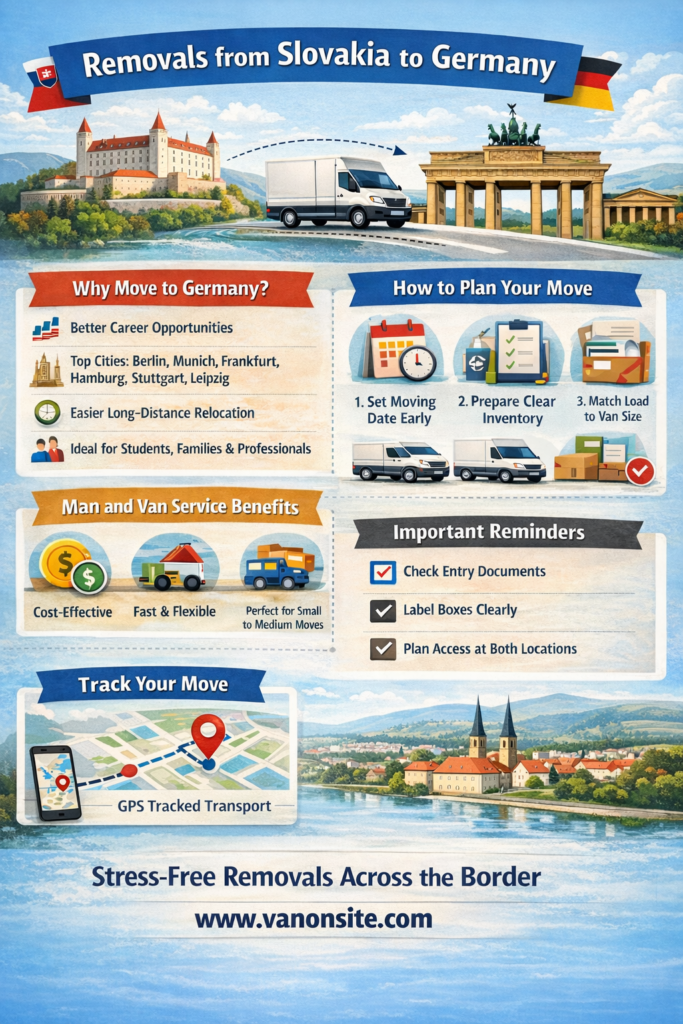 Removals from Slovakia to Germany

Why Move to Germany?

Better Career Opportunities

Top Cities: Berlin, Munich, Frankfurt, Hamburg, Stuttgart, Leipzig

Easier Long-Distance Relocation

Ideal for Students, Families & Professionals

How to Plan Your Move

1. Set Moving Date Early

2. Prepare Clear Inventory

3. Match Load to Van Size

Man and Van Service Benefits

Cost-Effective

Fast & Flexible

Perfect for Small to Medium Moves

Important Reminders

Check Entry Documents

Label Boxes Clearly

Plan Access at Both Locations

Track Your Move

GPS Tracked Transport

Stress-Free Removals Across the Border

www.vanonsite.com